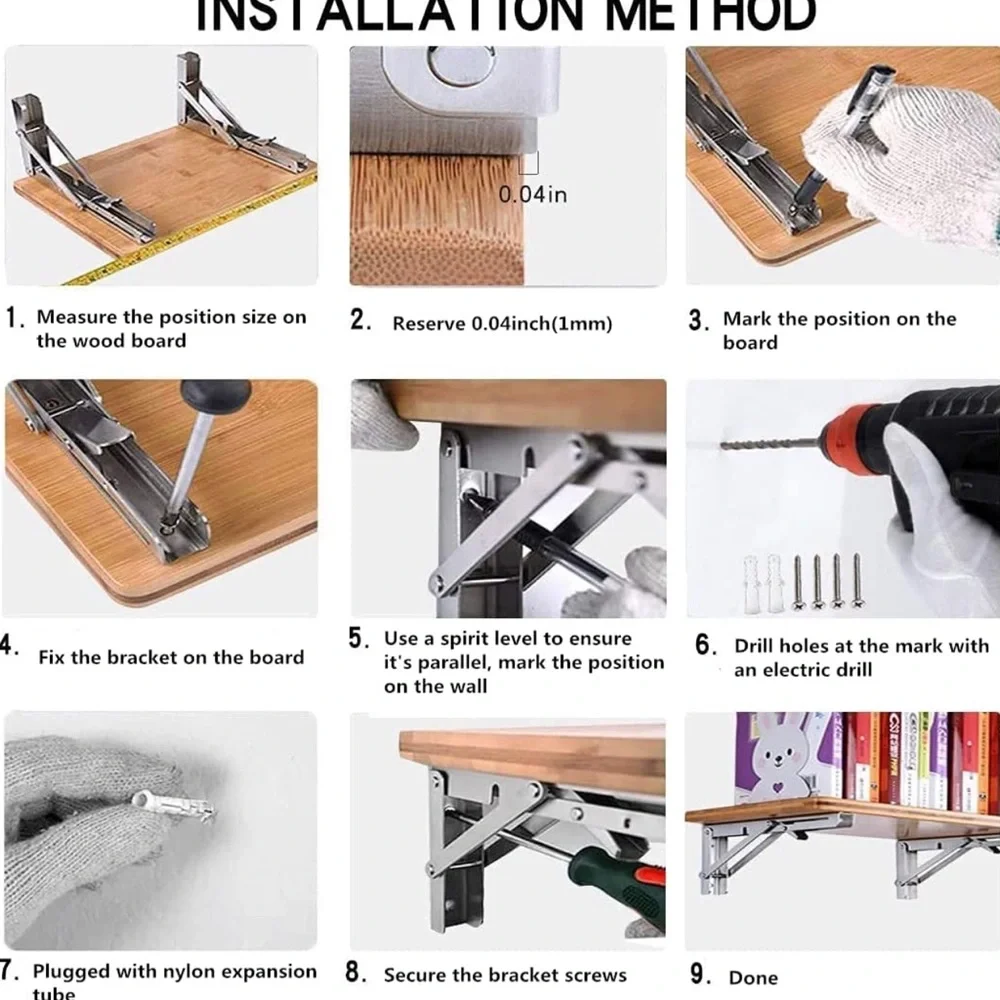 INSTALLATION METHOD

0.04in

1. Measure the position size on the wood board

2. Reserve 0.04inch(1mm)

3. Mark the position on the board

4. Fix the bracket on the board

5. Use a spirit level to ensure it's parallel, mark the position on the wall

6. Drill holes at the mark with an electric drill

7. Plugged with nylon expansion tube

8. Secure the bracket screws

9. Done